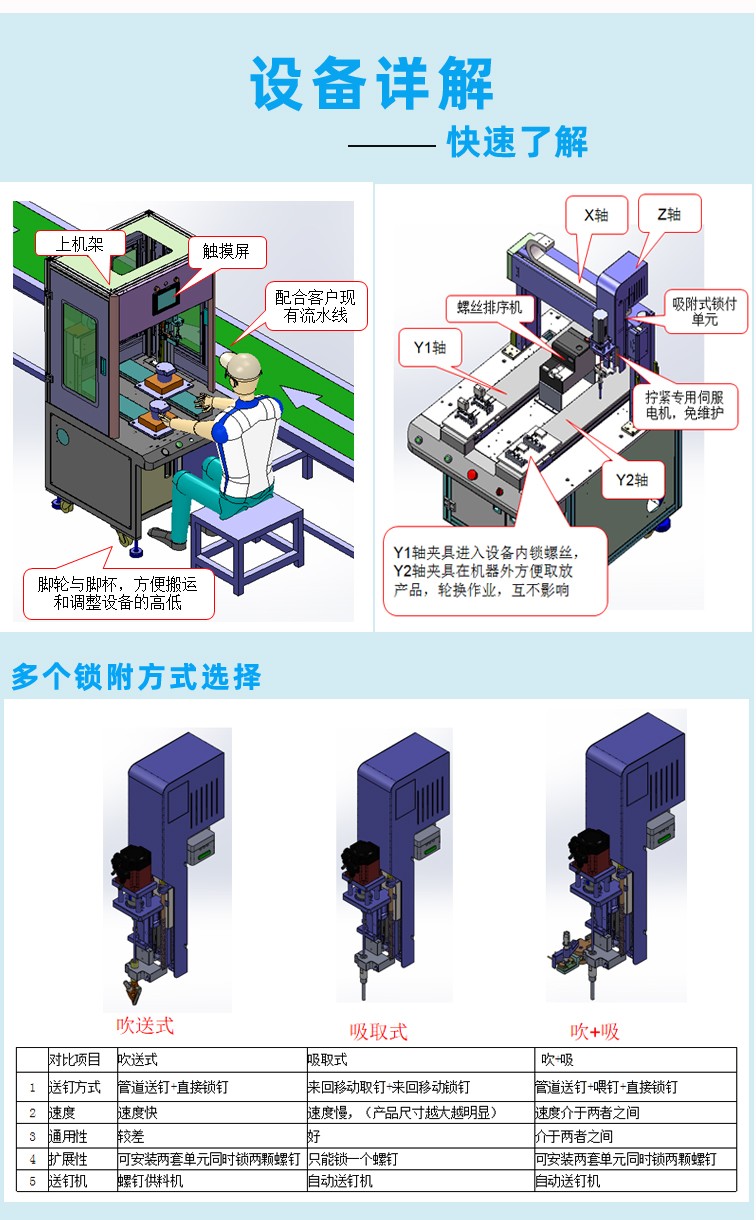 设备详解

快速了解

上机架

触摸屏

配合客户现有流水线

脚轮与脚杯，方便搬运和调整设备的高低

X轴

Z轴

螺丝排序机

吸附式锁付单元

Y1轴

拧紧专用伺服电机，免维护

Y2轴

Y1轴夹具进入设备内锁螺丝，Y2轴夹具在机器外方便取放产品，轮换作业，互不影响

多个锁附方式选择

吹送式

吸取式

吹+吸

| | 对比项目 | 吹送式 | 吸取式 | 吹+吸 |
|---|---|---|---|---|
| 1 | 送钉方式 | 管道送钉+直接锁钉 | 来回移动取钉+来回移动锁钉 | 管道送钉+喂钉+直接锁钉 |
| 2 | 速度 | 速度快 | 速度慢，（产品尺寸越大越明显） | 速度介于两者之间 |
| 3 | 通用性 | 较差 | 好 | 介于两者之间 |
| 4 | 扩展性 | 可安装两套单元同时锁两颗螺钉 | 只能锁一个螺钉 | 可安装两套单元同时锁两颗螺钉 |
| 5 | 送钉机 | 螺钉供料机 | 自动送钉机 | 自动送钉机 |