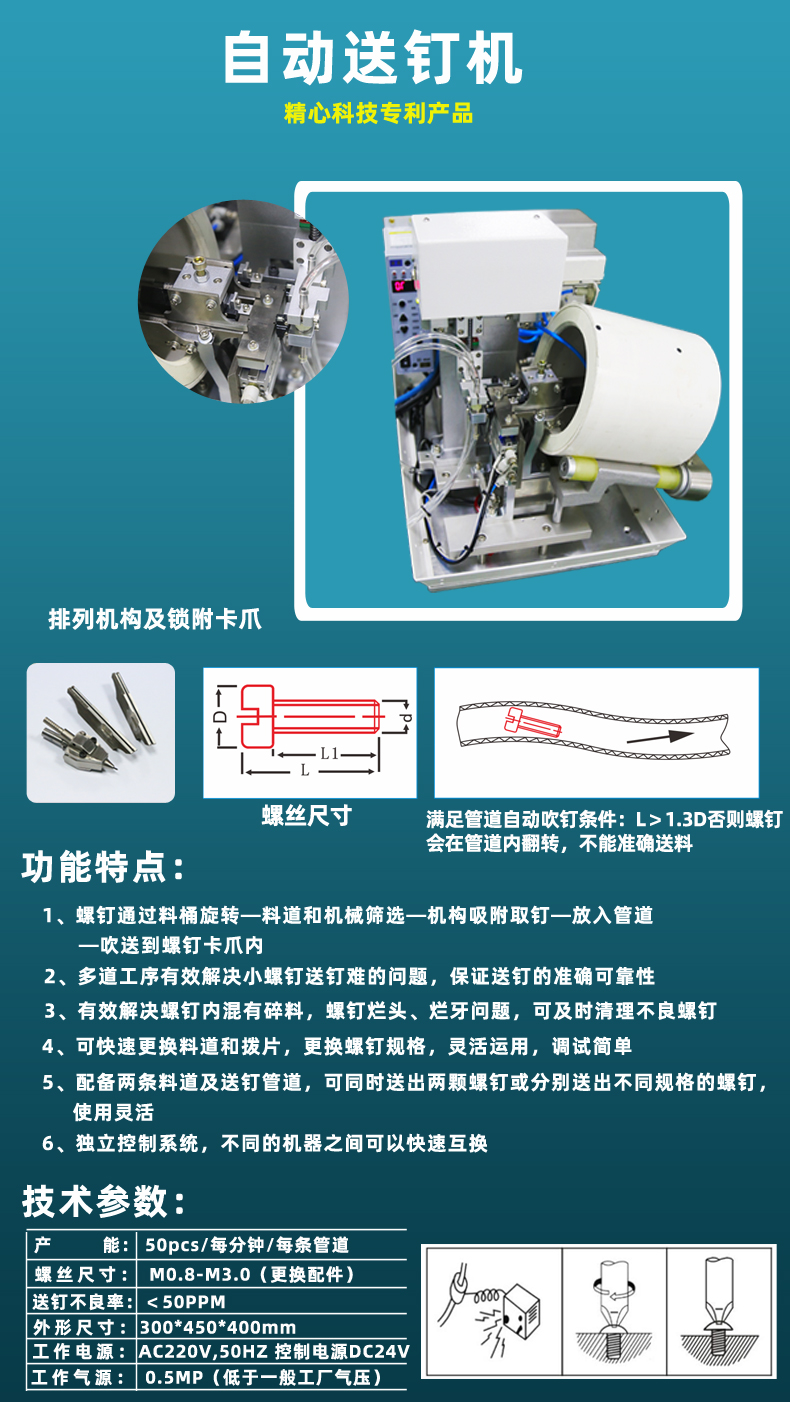 自动送钉机

精心科技专利产品

排列机构及锁附卡爪

D d L1 L

螺丝尺寸

满足管道自动吹钉条件：L＞1.3D否则螺钉会在管道内翻转，不能准确送料

功能特点：

1、螺钉通过料桶旋转—料道和机械筛选—机构吸附取钉—放入管道—吹送到螺钉卡爪内

2、多道工序有效解决小螺钉送钉难的问题，保证送钉的准确可靠性

3、有效解决螺钉内混有碎料，螺钉烂头、烂牙问题，可及时清理不良螺钉

4、可快速更换料道和拨片，更换螺钉规格，灵活运用，调试简单

5、配备两条料道及送钉管道，可同时送出两颗螺钉或分别送出不同规格的螺钉，使用灵活

6、独立控制系统，不同的机器之间可以快速互换

技术参数：

| 产　　能： | 50pcs/每分钟/每条管道 |
|---|---|
| 螺丝尺寸： | M0.8-M3.0（更换配件） |
| 送钉不良率： | ＜50PPM |
| 外形尺寸： | 300*450*400mm |
| 工作电源： | AC220V,50HZ 控制电源DC24V |
| 工作气源： | 0.5MP（低于一般工厂气压） |